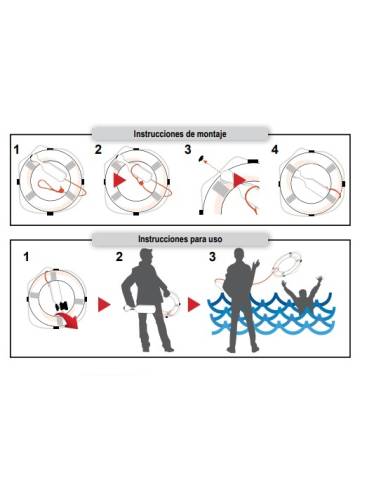 Instrucciones de montaje

1

2

3

4

Instrucciones para uso

1

2

3