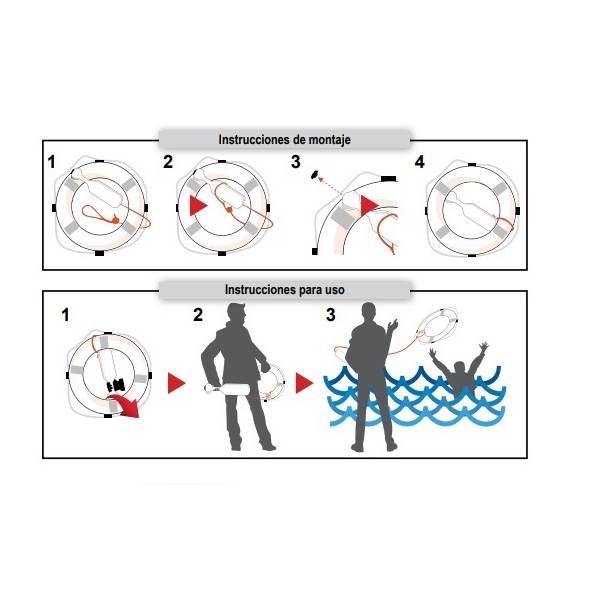 Instrucciones de montaje

1

2

3

4

Instrucciones para uso

1

2

3